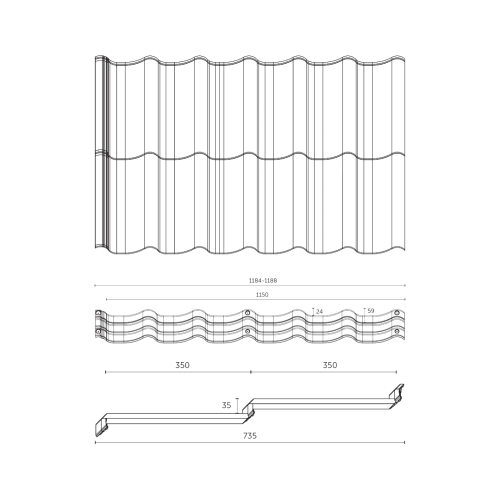 1184-1188

1150

24

59

350

350

35

735